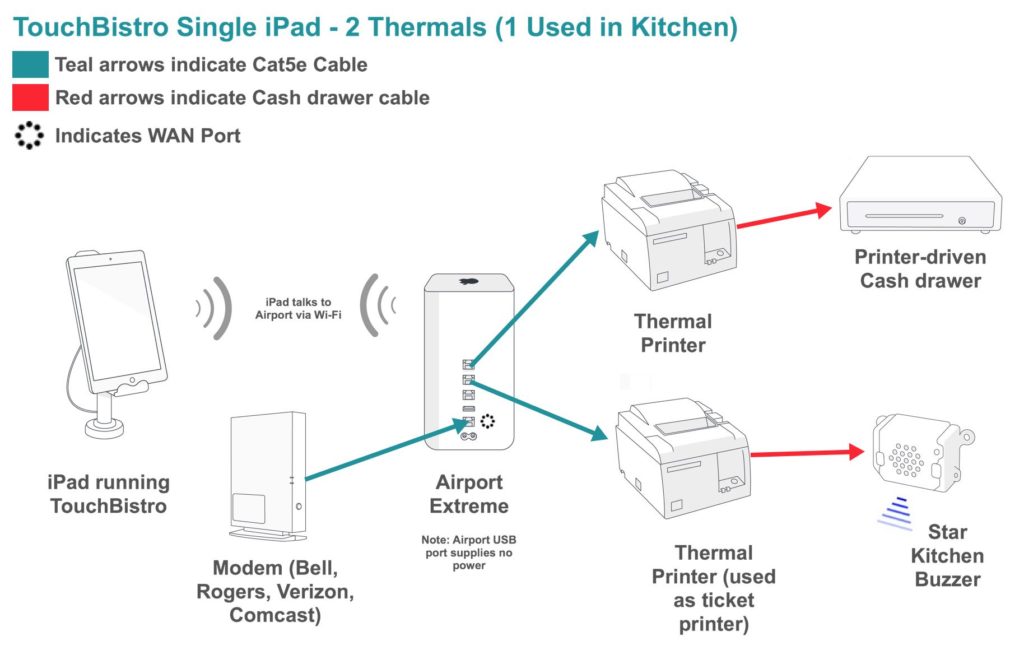 TouchBistro Single iPad - 2 Thermals (1 Used in Kitchen)

Teal arrows indicate Cat5e Cable

Red arrows indicate Cash drawer cable

Indicates WAN Port

iPad talks to Airport via Wi-Fi

iPad running TouchBistro

Modem (Bell, Rogers, Verizon, Comcast)

Airport Extreme

Note: Airport USB port supplies no power

Thermal Printer

Printer-driven Cash drawer

Thermal Printer (used as ticket printer)

Star Kitchen Buzzer